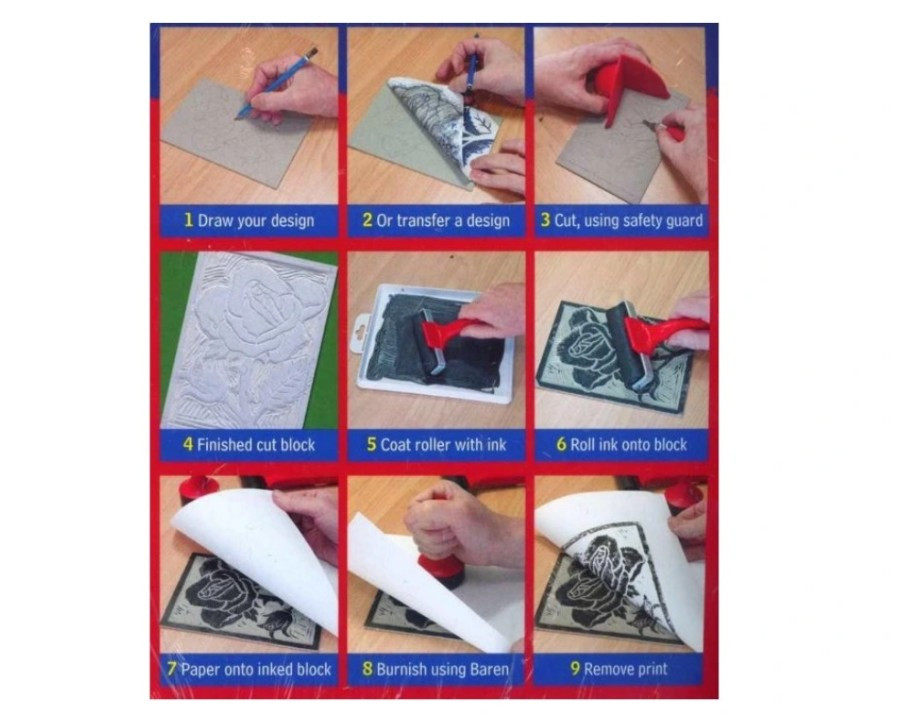 1 Draw your design

2 Or transfer a design

3 Cut, using safety guard

4 Finished cut block

5 Coat roller with ink

6 Roll ink onto block

7 Paper onto inked block

8 Burnish using Baren

9 Remove print