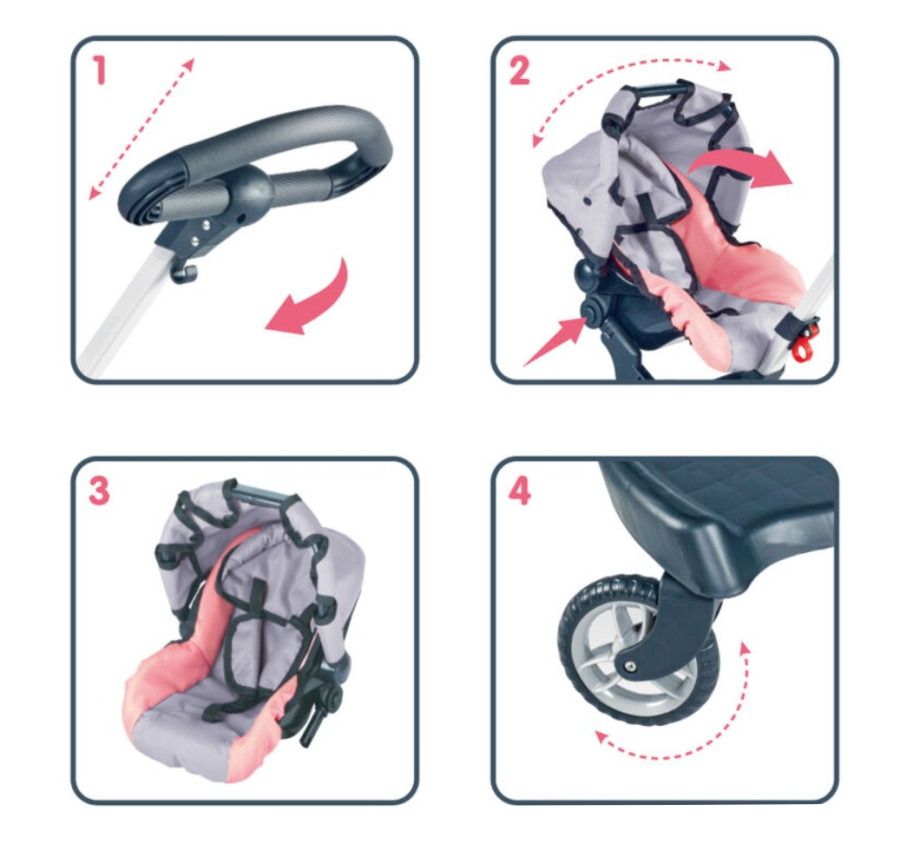 1

2

3

4